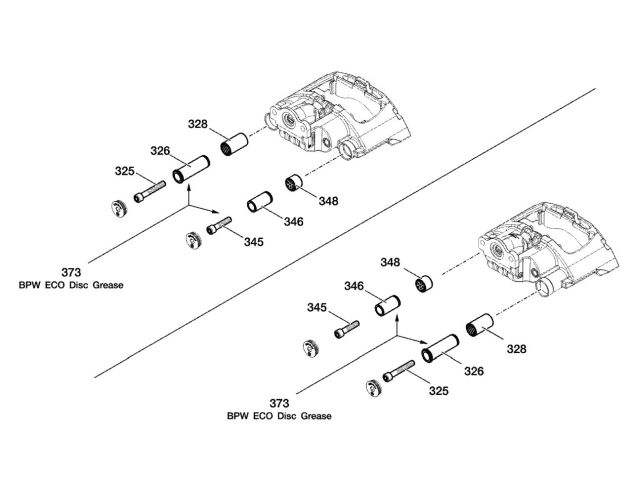 328
326
325
348
346
345
373
BPW ECO Disc Grease

348
346
345
328
326
325
373
BPW ECO Disc Grease