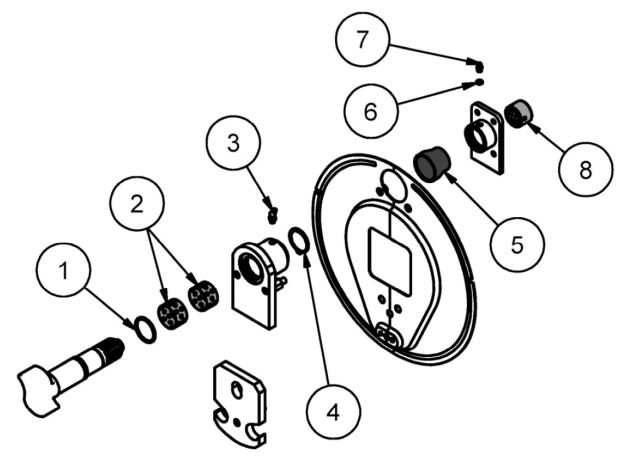 7
6
3
8
2
5
1
4