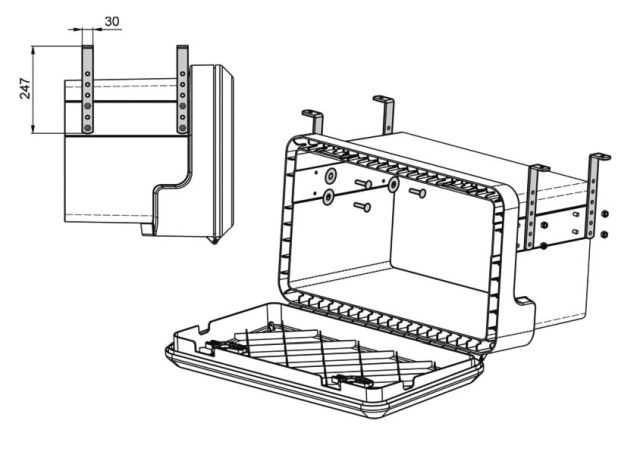 30

247