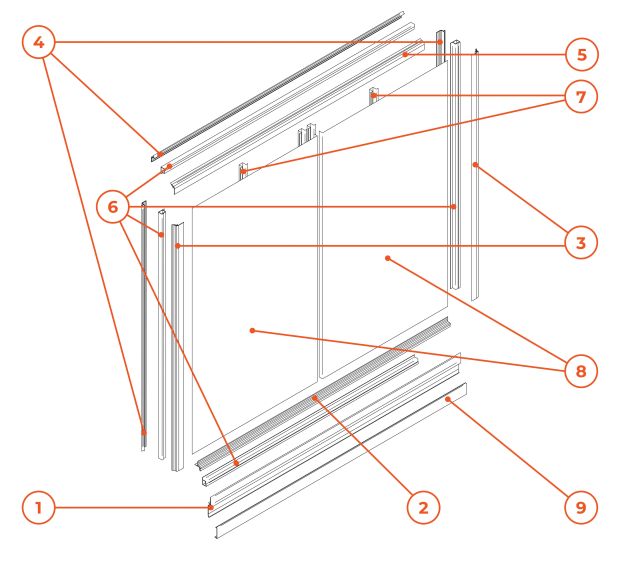 4
5
7
6
3
8
1
2
9