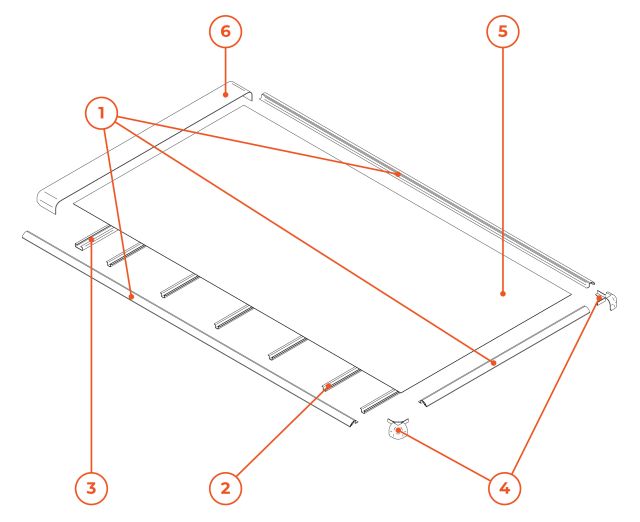 6
5
1
3
2
4