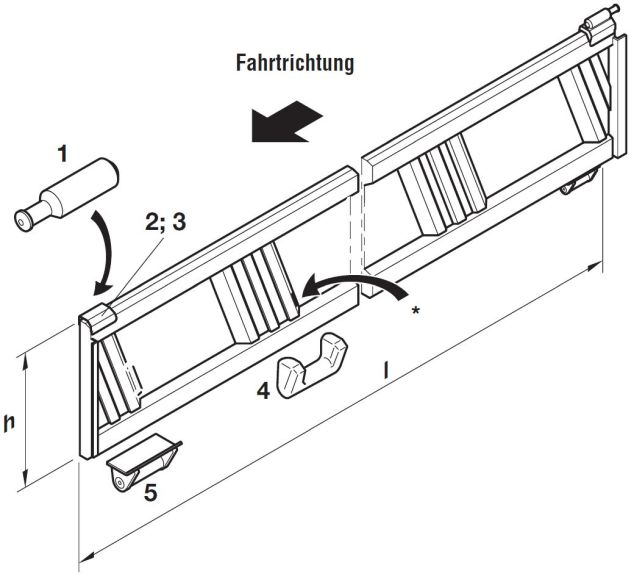 Fahrtrichtung

1

2; 3

*

4

l

h

5