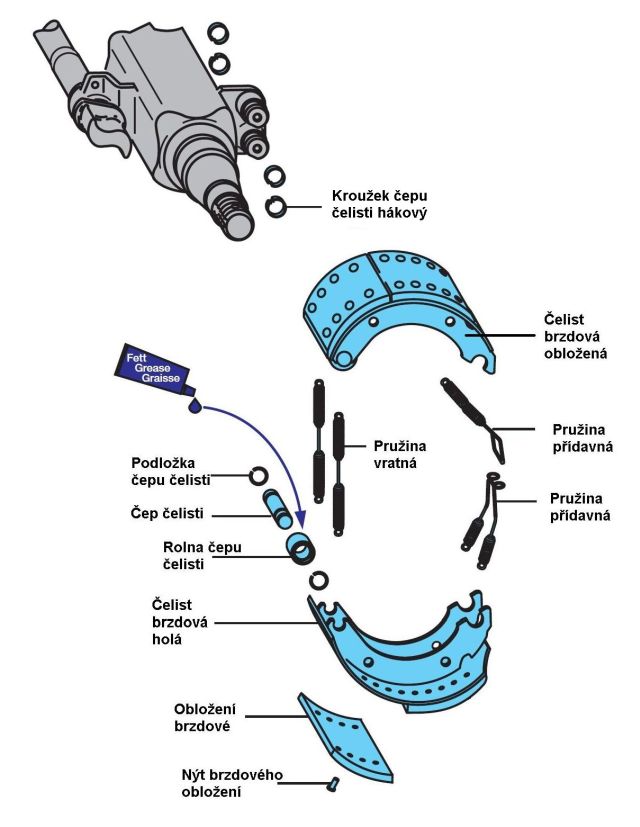 Kroužek čepu čelisti hákový

Čelist brzdová obložená

Fett Grease Graisse

Pružina vratná

Pružina přídavná

Pružina přídavná

Podložka čepu čelisti

Čep čelisti

Rolna čepu čelisti

Čelist brzdová holá

Obložení brzdové

Nýt brzdového obložení