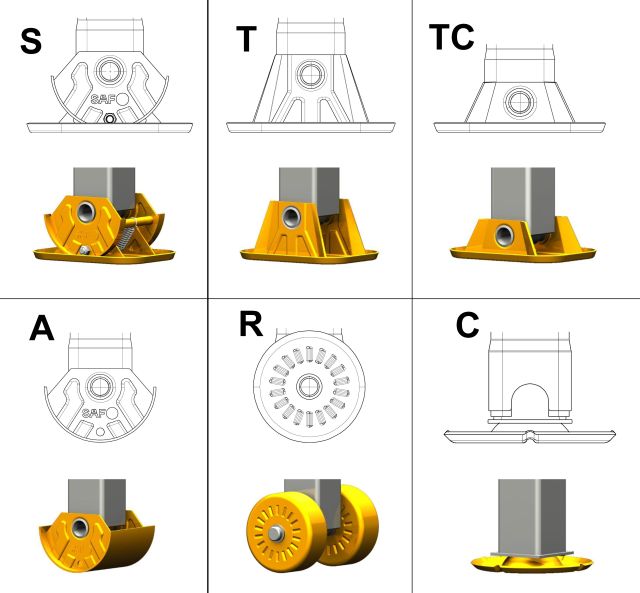 S

SAF

T

TC

A

SAF

R

C