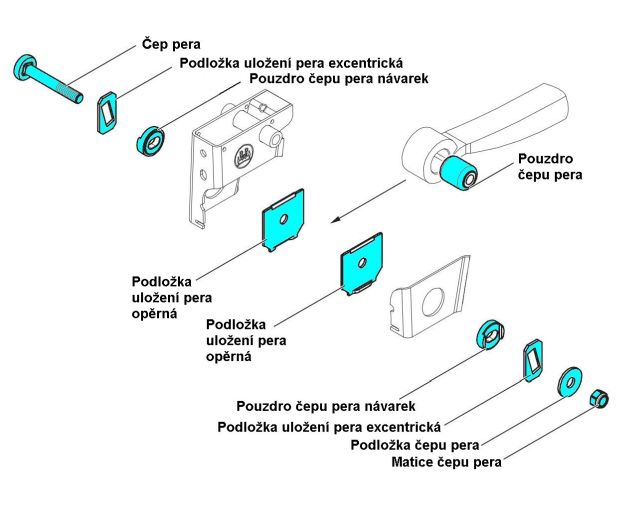 Čep pera
Podložka uložení pera excentrická
Pouzdro čepu pera návarek
Pouzdro čepu pera
Podložka uložení pera opěrná
Podložka uložení pera opěrná
Pouzdro čepu pera návarek
Podložka uložení pera excentrická
Podložka čepu pera
Matice čepu pera