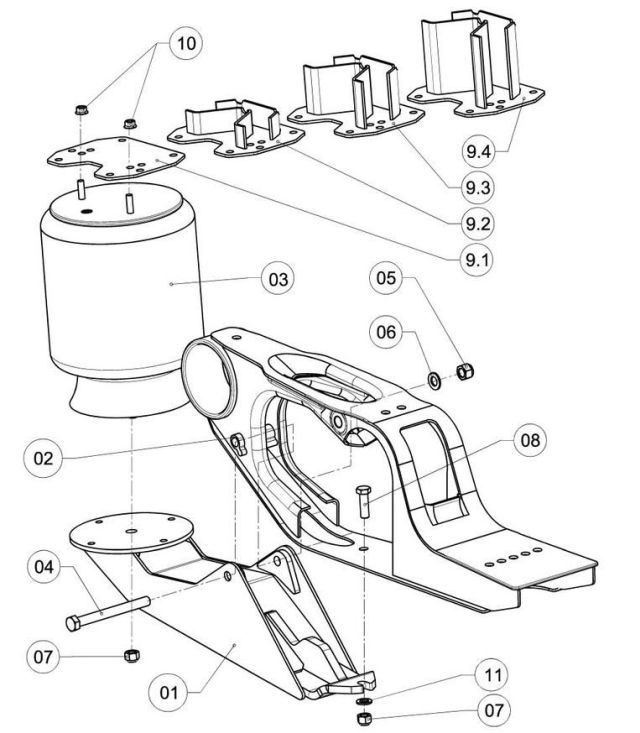 10
9.4
9.3
9.2
9.1
03
05
06
02
08
04
07
01
11
07