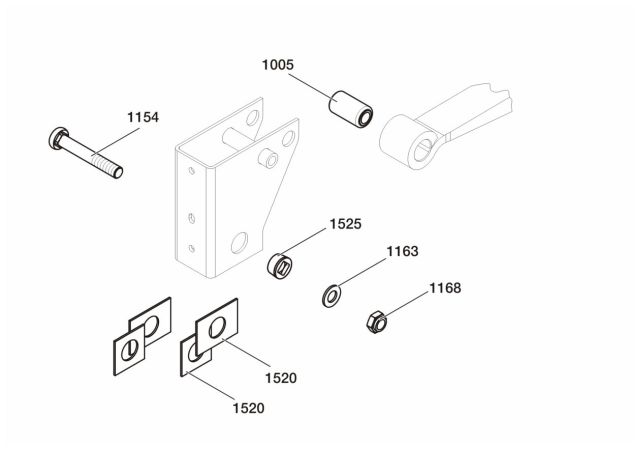 1005

1154

1525

1163

1168

1520

1520