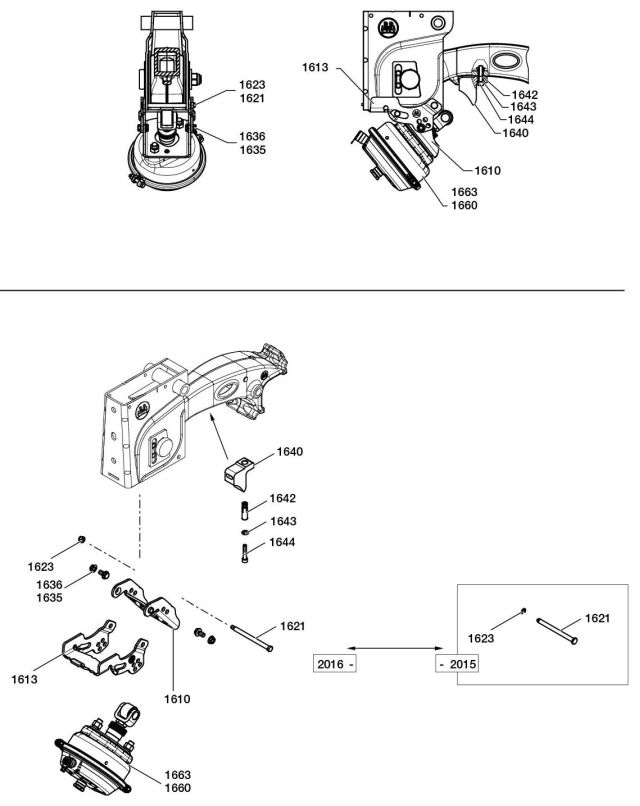 1623
1621
1636
1635

1613
1642
1643
1644
1640
1610
1663
1660

1640
1642
1643
1644
1623
1636
1635
1621
1613
1610
1663
1660

2016 -
- 2015

1623
1621