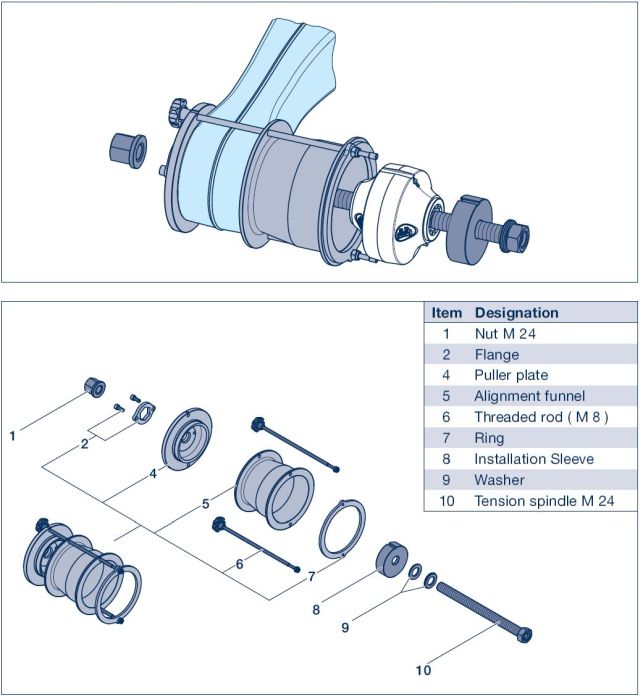 | Item | Designation |
|---|---|
| 1 | Nut M 24 |
| 2 | Flange |
| 4 | Puller plate |
| 5 | Alignment funnel |
| 6 | Threaded rod ( M 8 ) |
| 7 | Ring |
| 8 | Installation Sleeve |
| 9 | Washer |
| 10 | Tension spindle M 24 |

1
2
4
5
6
7
8
9
10